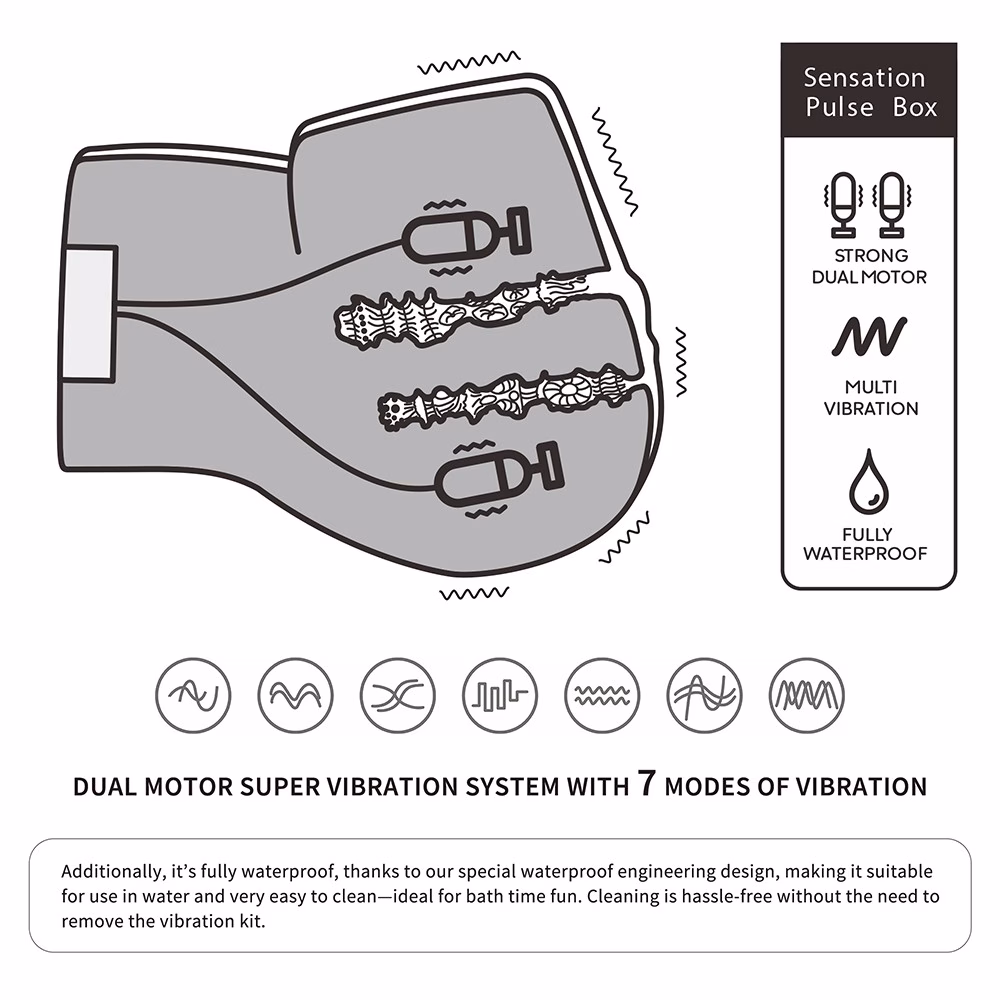 Sensation Pulse Box

STRONG DUAL MOTOR

MULTI VIBRATION

FULLY WATERPROOF

DUAL MOTOR SUPER VIBRATION SYSTEM WITH 7 MODES OF VIBRATION

Additionally, it's fully waterproof, thanks to our special waterproof engineering design, making it suitable for use in water and very easy to clean—ideal for bath time fun. Cleaning is hassle-free without the need to remove the vibration kit.