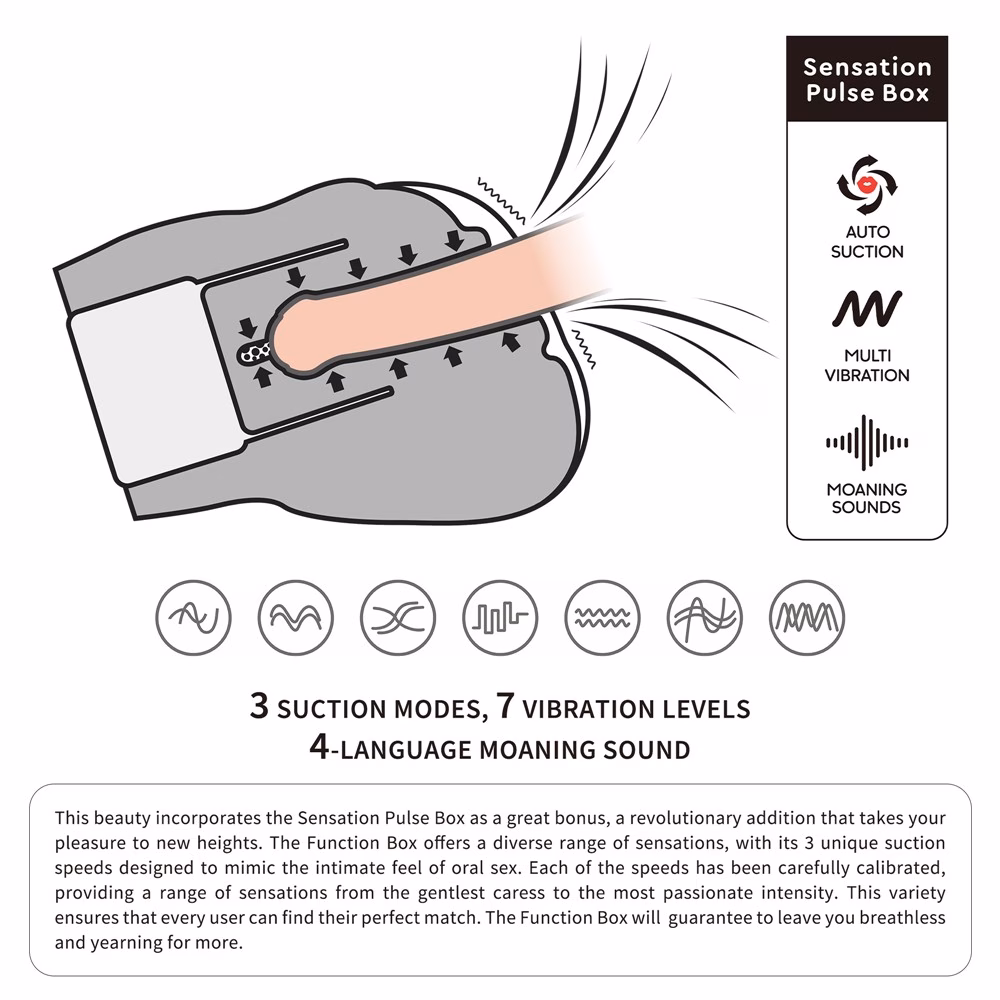 Sensation Pulse Box

AUTO SUCTION

MULTI VIBRATION

MOANING SOUNDS

3 SUCTION MODES, 7 VIBRATION LEVELS
4-LANGUAGE MOANING SOUND

This beauty incorporates the Sensation Pulse Box as a great bonus, a revolutionary addition that takes your pleasure to new heights. The Function Box offers a diverse range of sensations, with its 3 unique suction speeds designed to mimic the intimate feel of oral sex. Each of the speeds has been carefully calibrated, providing a range of sensations from the gentlest caress to the most passionate intensity. This variety ensures that every user can find their perfect match. The Function Box will guarantee to leave you breathless and yearning for more.