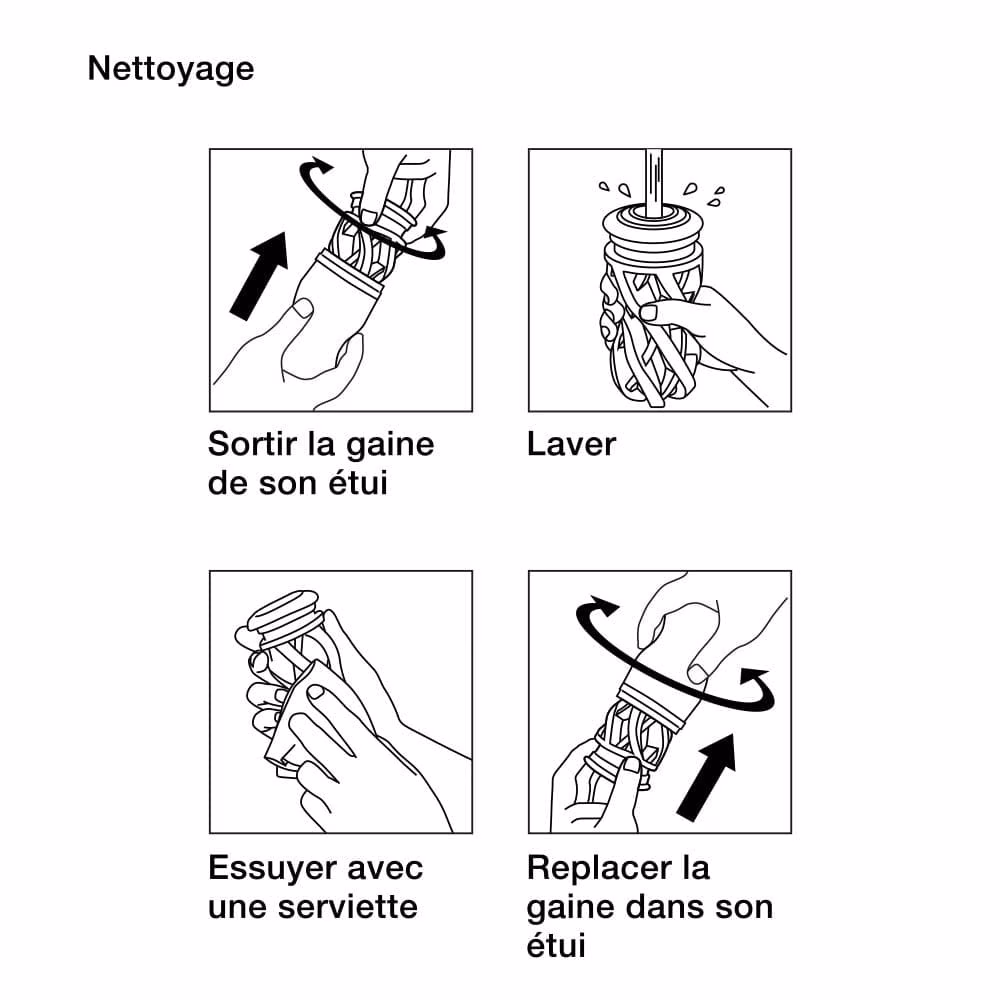 Nettoyage

Sortir la gaine de son étui

Laver

Essuyer avec une serviette

Replacer la gaine dans son étui