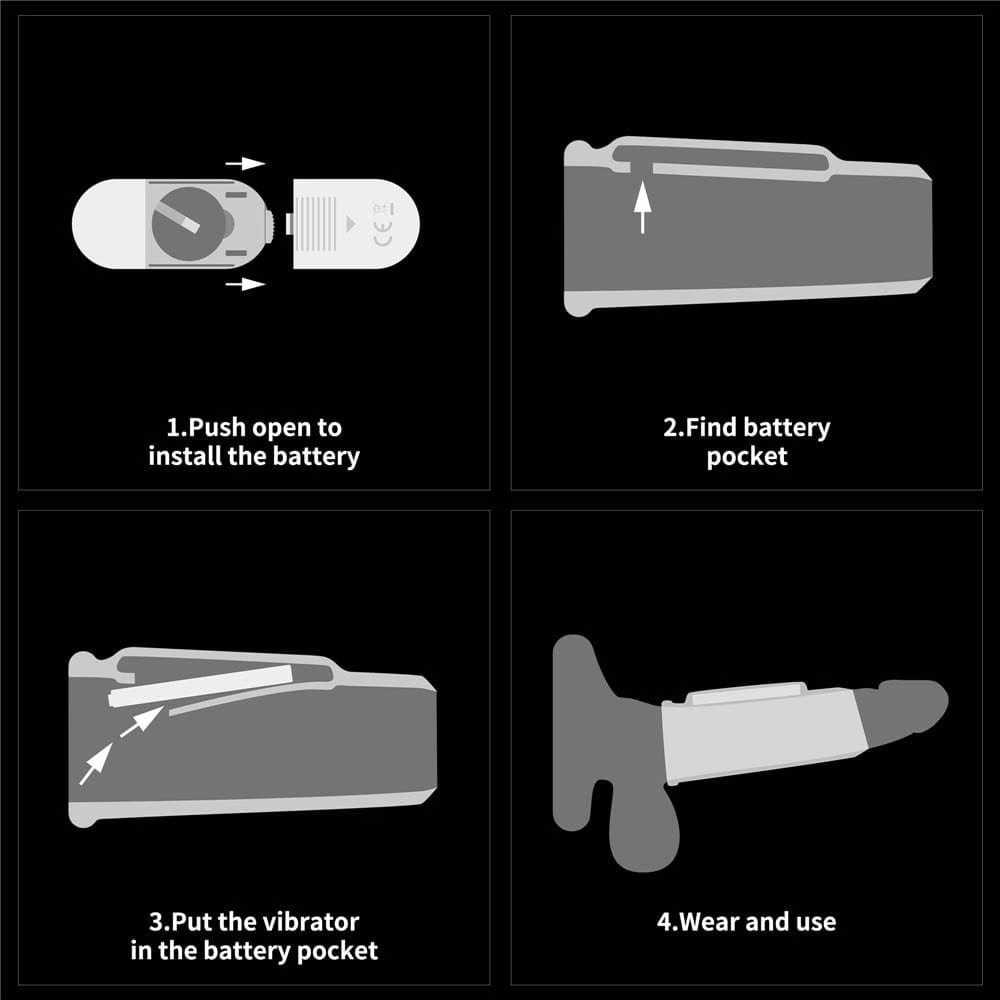 CE

1.Push open to install the battery

2.Find battery pocket

3.Put the vibrator in the battery pocket

4.Wear and use